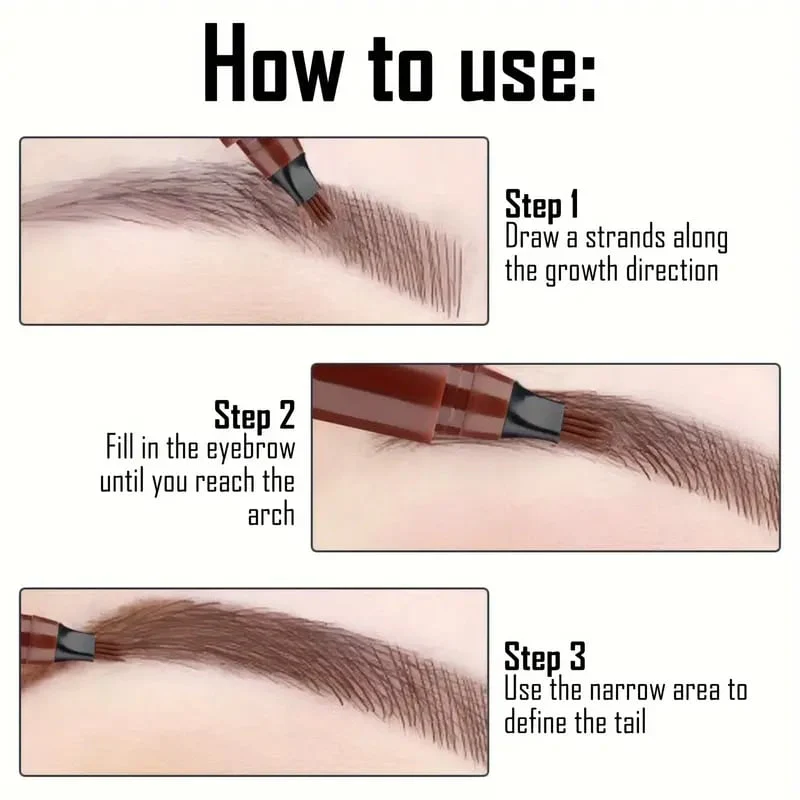 How to use:

Step 1
Draw a strands along the growth direction

Step 2
Fill in the eyebrow until you reach the arch

Step 3
Use the narrow area to define the tail